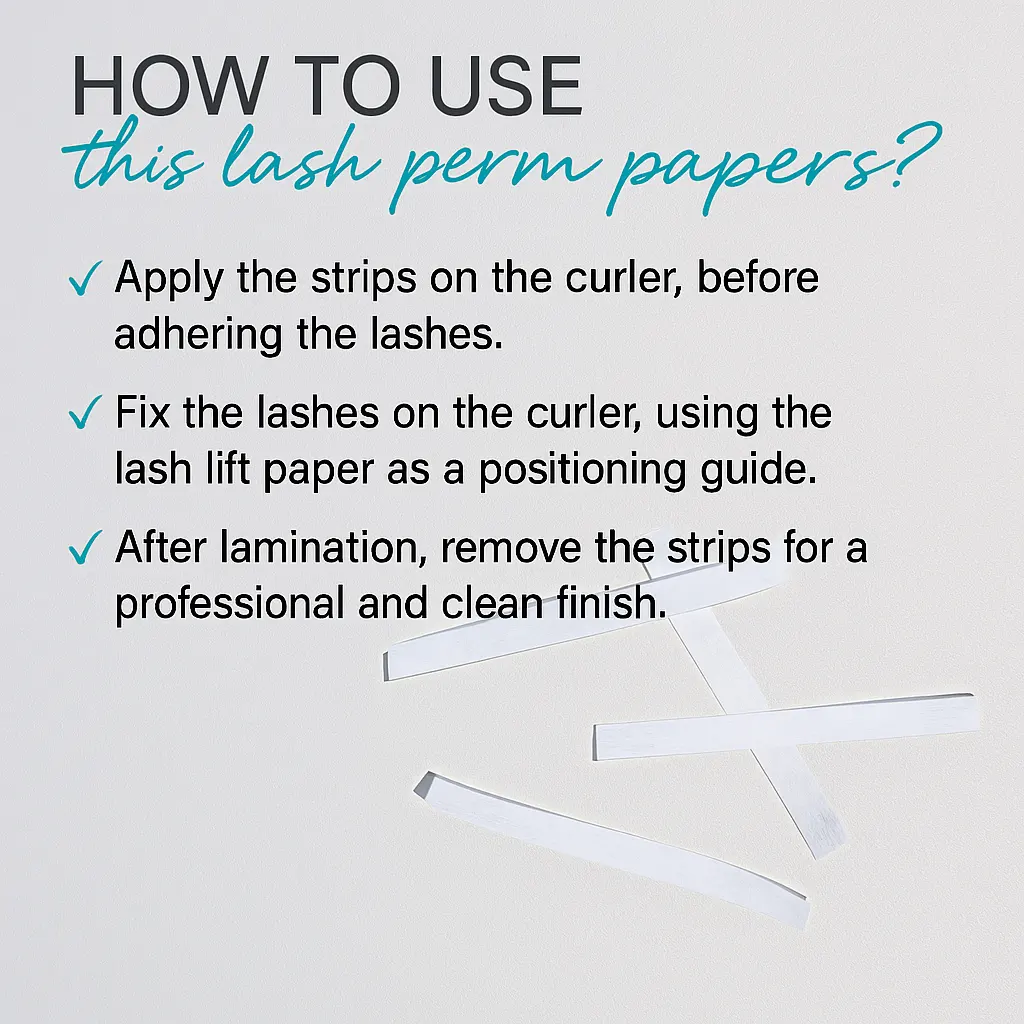 HOW TO USE
this lash perm papers?

✓ Apply the strips on the curler, before adhering the lashes.

✓ Fix the lashes on the curler, using the lash lift paper as a positioning guide.

✓ After lamination, remove the strips for a professional and clean finish.