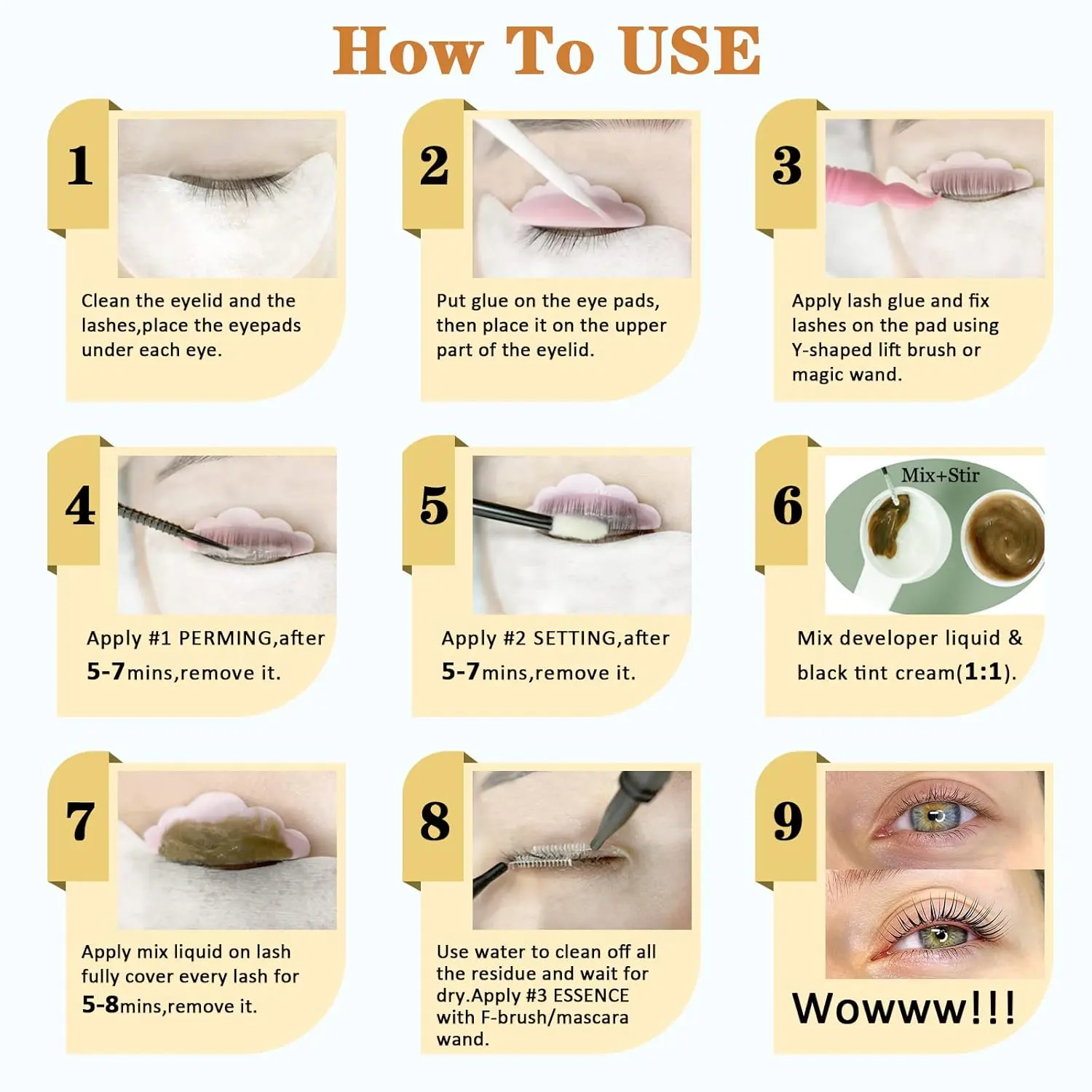 How To USE

1

Clean the eyelid and the lashes,place the eyepads under each eye.

2

Put glue on the eye pads, then place it on the upper part of the eyelid.

3

Apply lash glue and fix lashes on the pad using Y-shaped lift brush or magic wand.

4

Apply #1 PERMING,after 5-7mins,remove it.

5

Apply #2 SETTING,after 5-7mins,remove it.

6

Mix+Stir

Mix developer liquid & black tint cream(1:1).

7

Apply mix liquid on lash fully cover every lash for 5-8mins,remove it.

8

Use water to clean off all the residue and wait for dry.Apply #3 ESSENCE with F-brush/mascara wand.

9

Wowww!!!